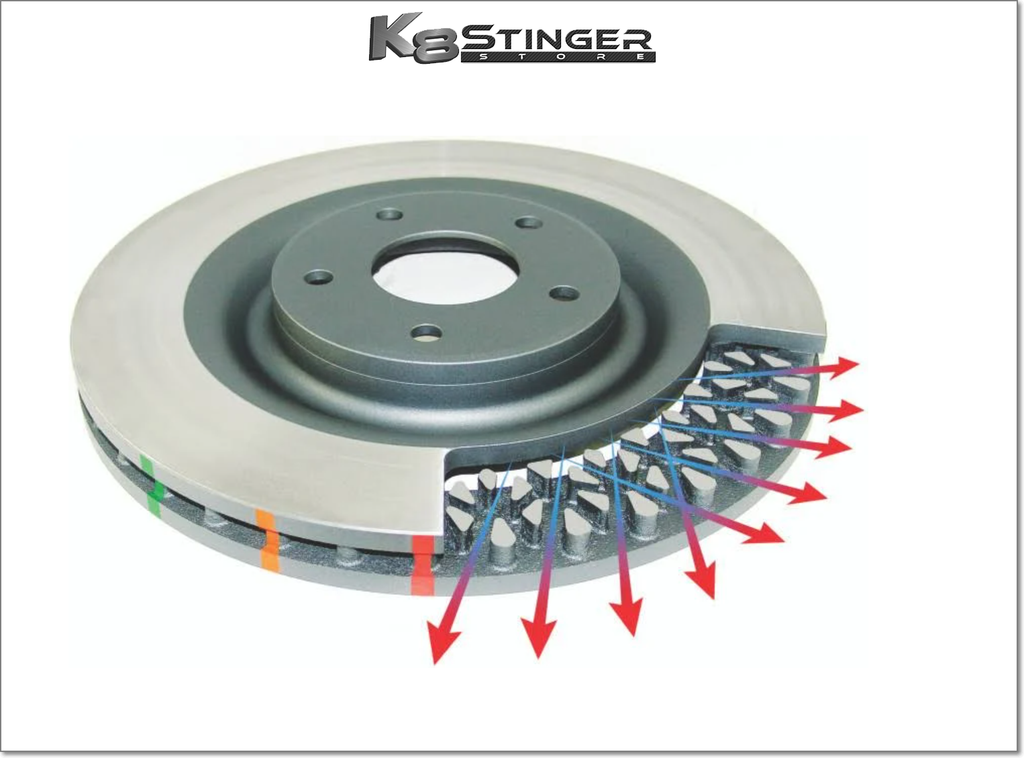 K8 STINGER STORE